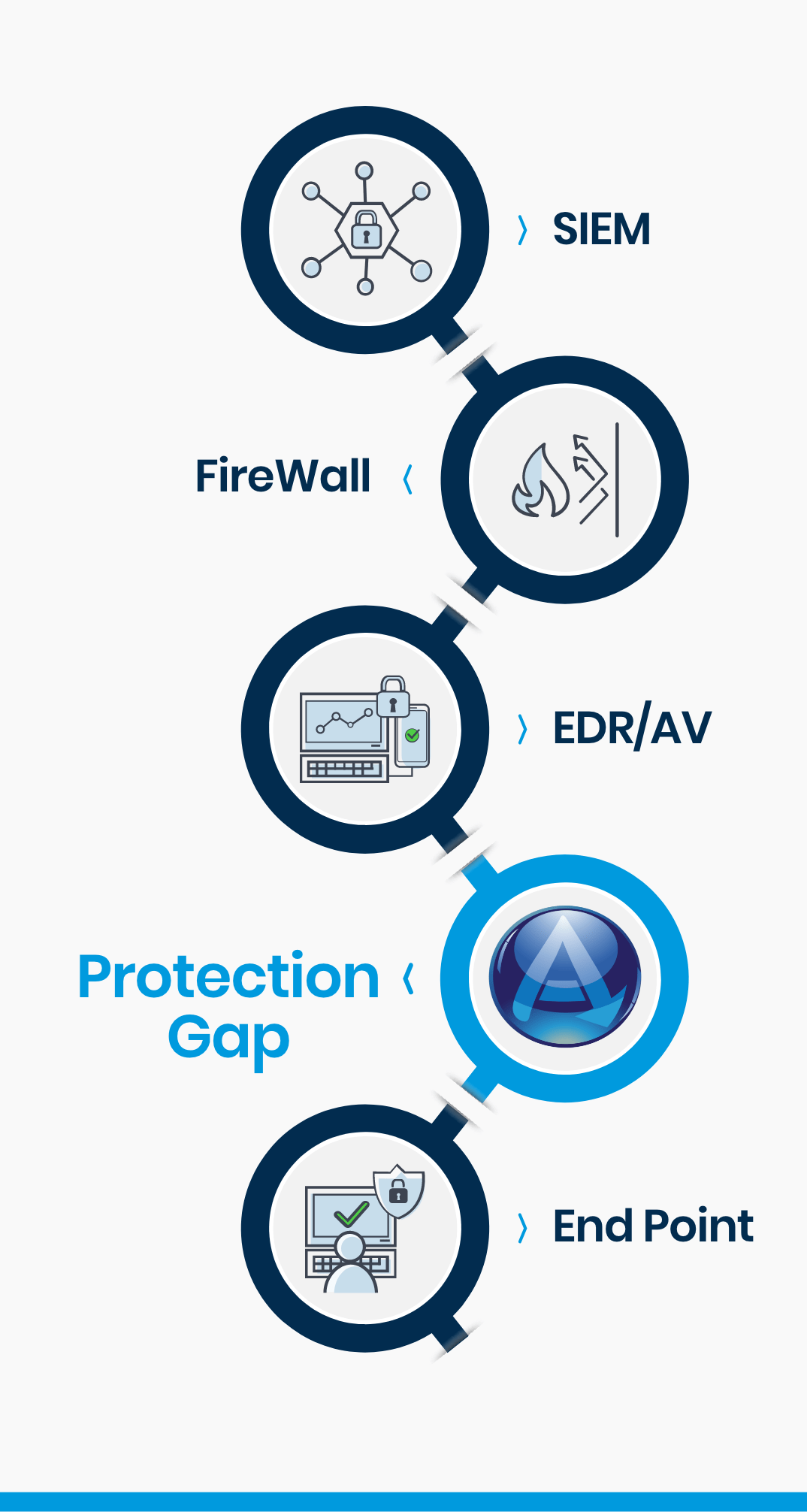 SIEM

FireWall

EDR/AV

Protection Gap

End Point